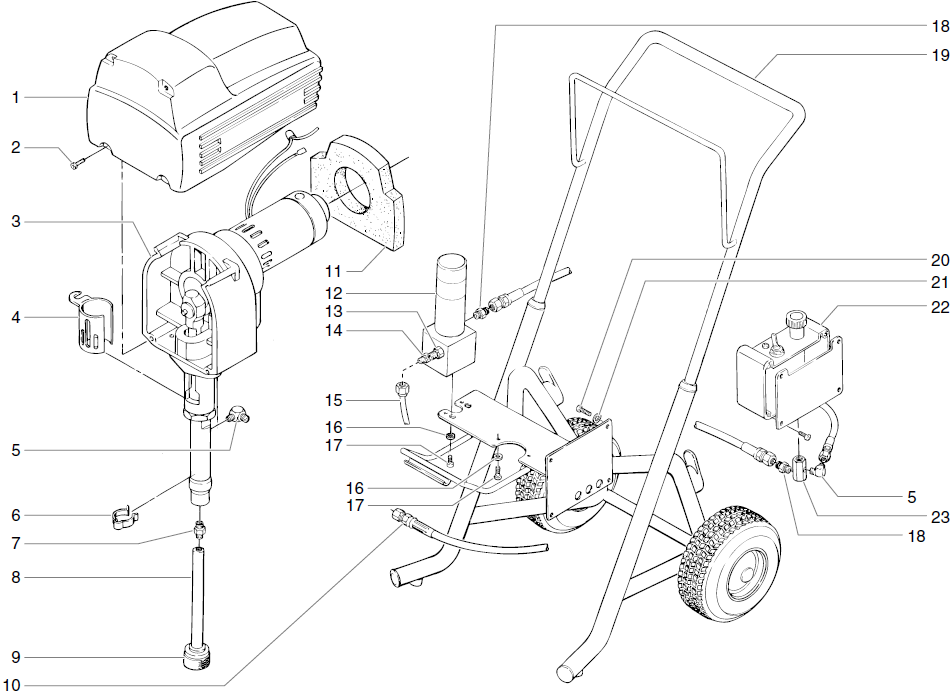 1
2
3
4
5
6
7
8
9
10
11
12
13
14
15
16
17
16
17
18
19
20
21
22
5
23
18